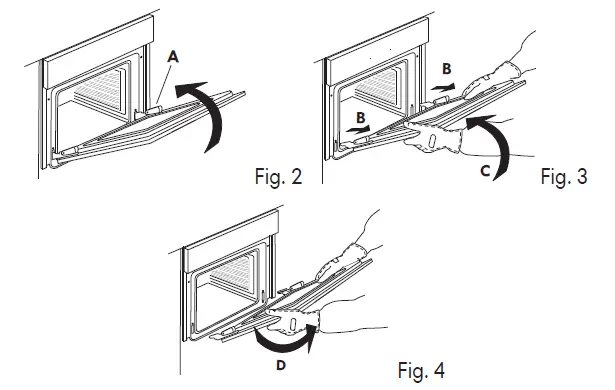 A

Fig. 2

B

B

C

Fig. 3

D

Fig. 4