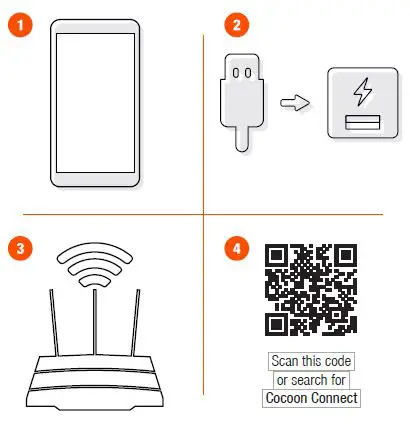 1

2

3

4

Scan this code
or search for
Cocoon Connect