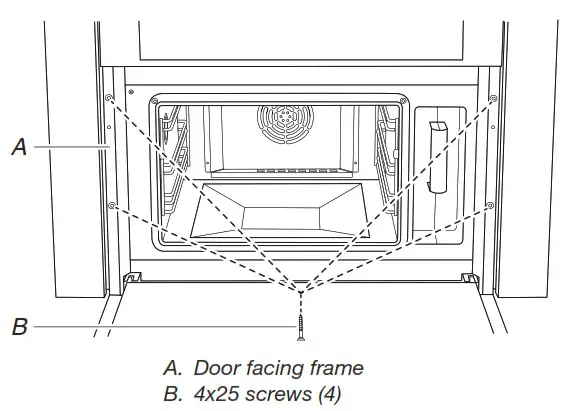 A

B

A. Door facing frame
B. 4x25 screws (4)