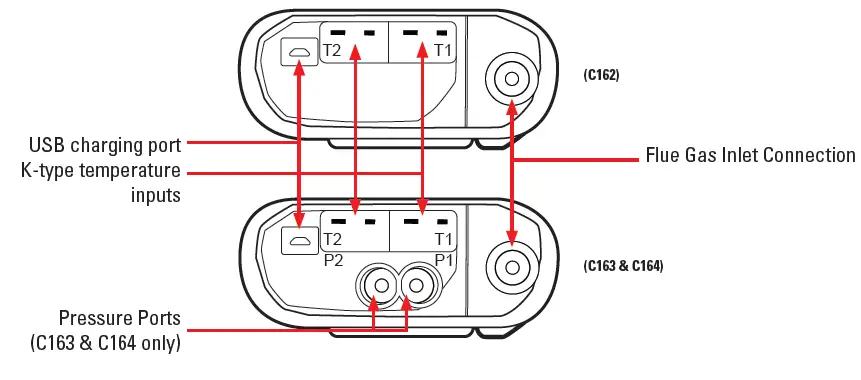 T2
T1
(C162)
USB charging port
K-type temperature inputs
Flue Gas Inlet Connection
T2
T1
P2
P1
(C163 & C164)
Pressure Ports
(C163 & C164 only)