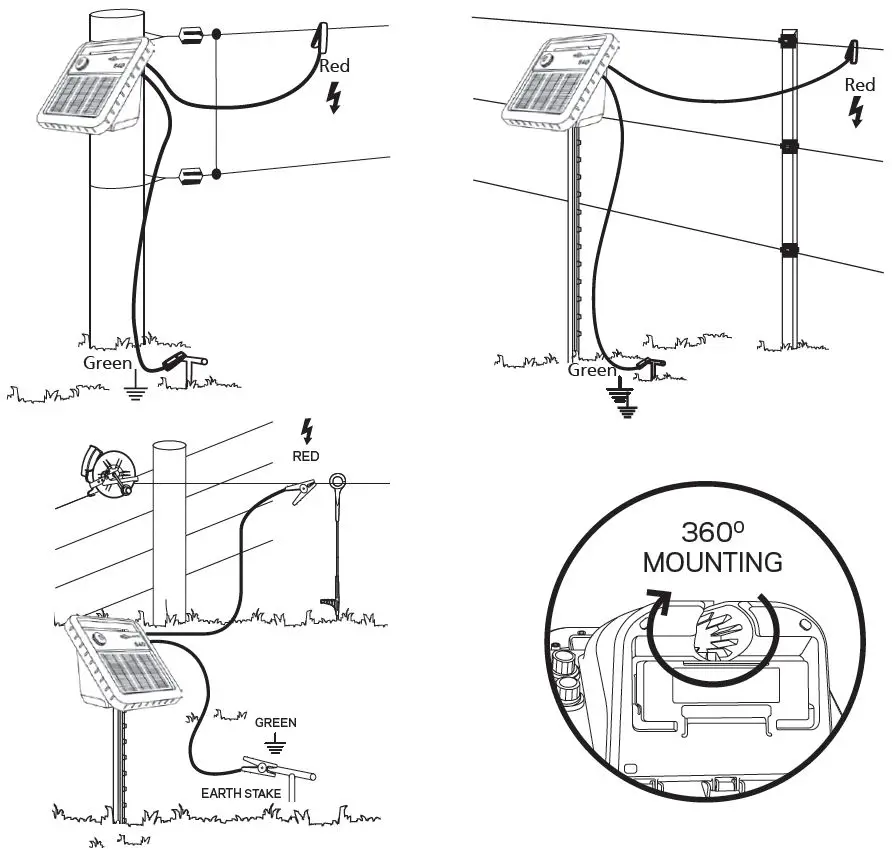 Red

Green

Red

Green

RED

GREEN

EARTH STAKE

360º MOUNTING