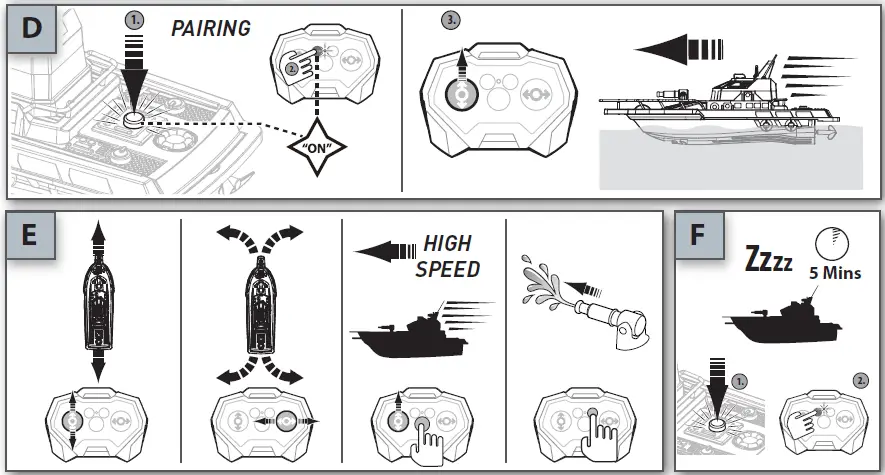 D

1.

PAIRING

2.

"ON"

3.

E

HIGH SPEED

F

Zzzz

5 Mins

1.

2.