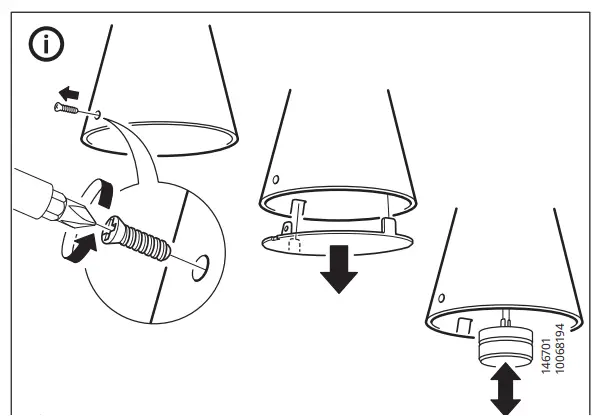 i

146701
10068194