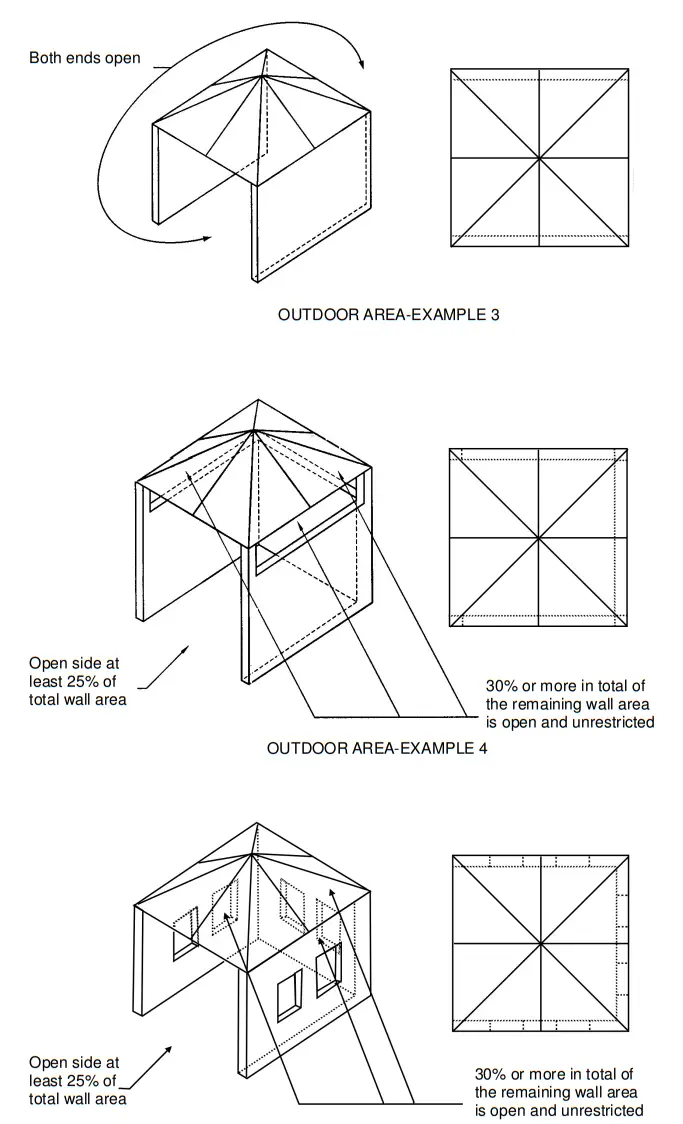 Both ends open

OUTDOOR AREA-EXAMPLE 3

Open side at least 25% of total wall area

30% or more in total of the remaining wall area is open and unrestricted

OUTDOOR AREA-EXAMPLE 4

Open side at least 25% of total wall area

30% or more in total of the remaining wall area is open and unrestricted