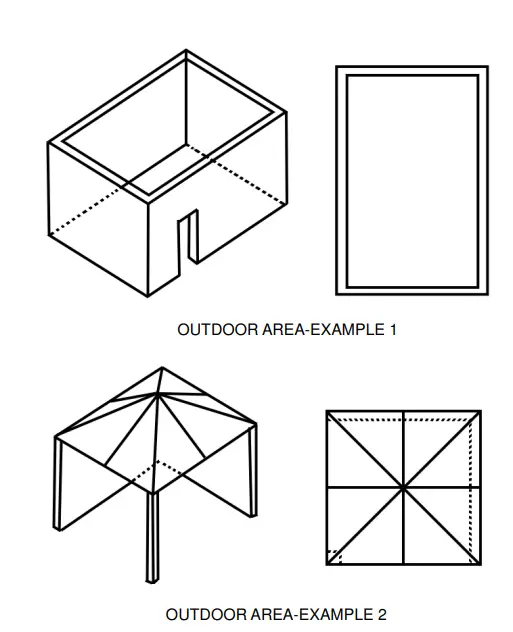 OUTDOOR AREA-EXAMPLE 1

OUTDOOR AREA-EXAMPLE 2