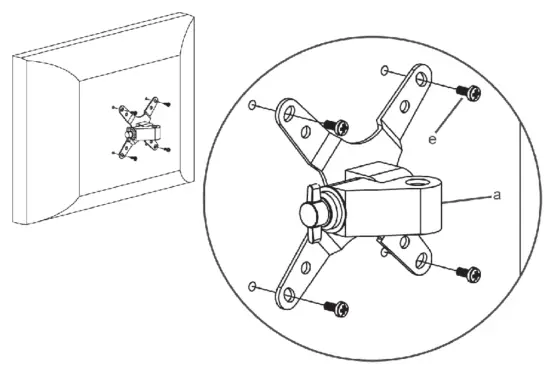 e
a