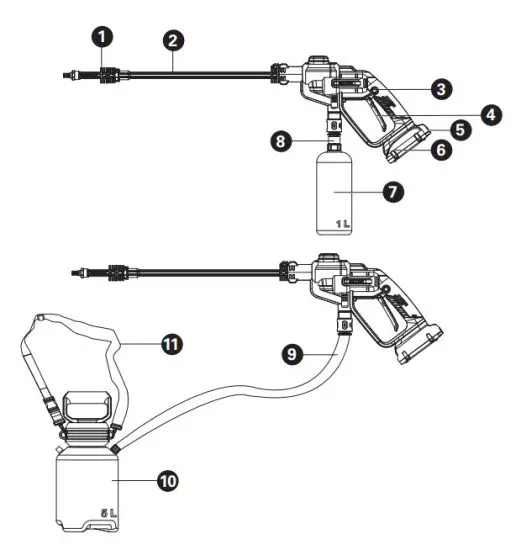 1
2
3
4
5
6
8
7
1 L
11
9
10
5 L