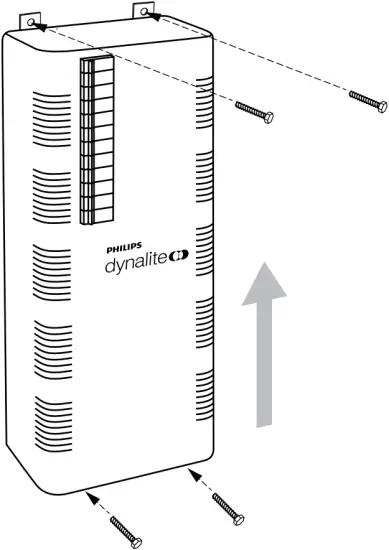 PHILIPS
dynalite