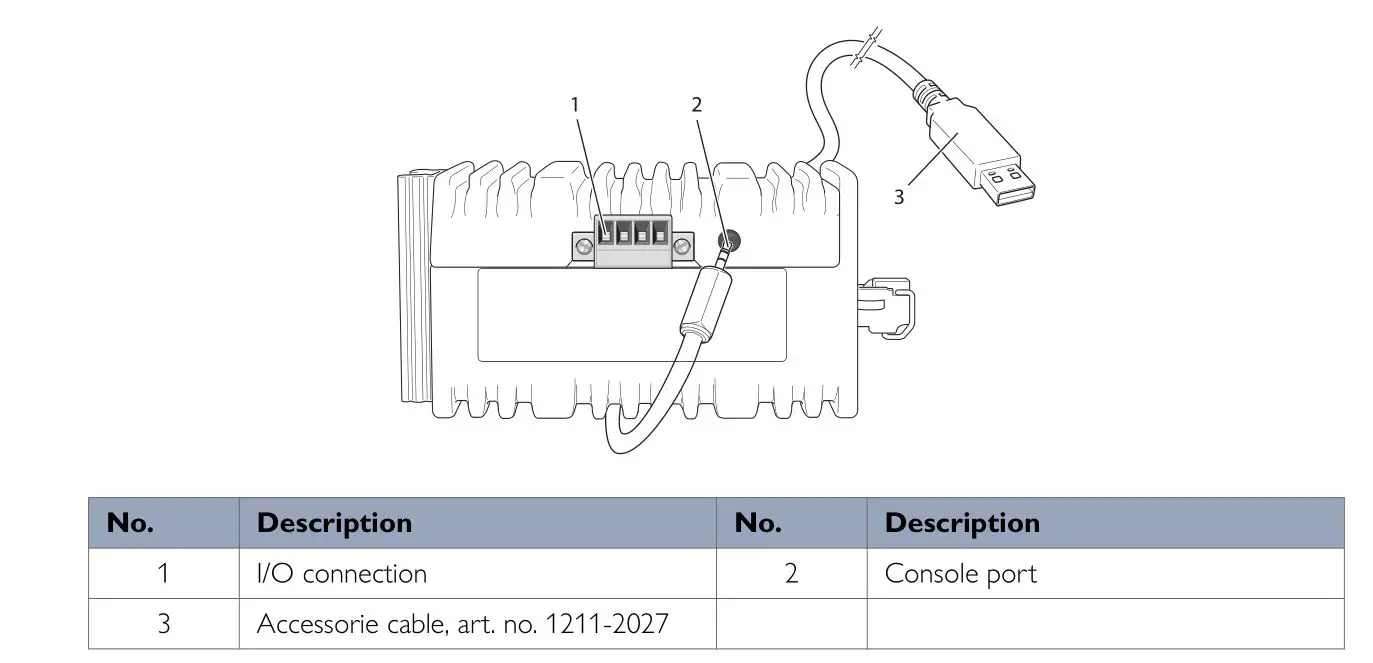 1
2
3

| No. | Description | No. | Description |
|---|---|---|---|
| 1 | I/O connection | 2 | Console port |
| 3 | Accessorie cable, art. no. 1211-2027 | | |