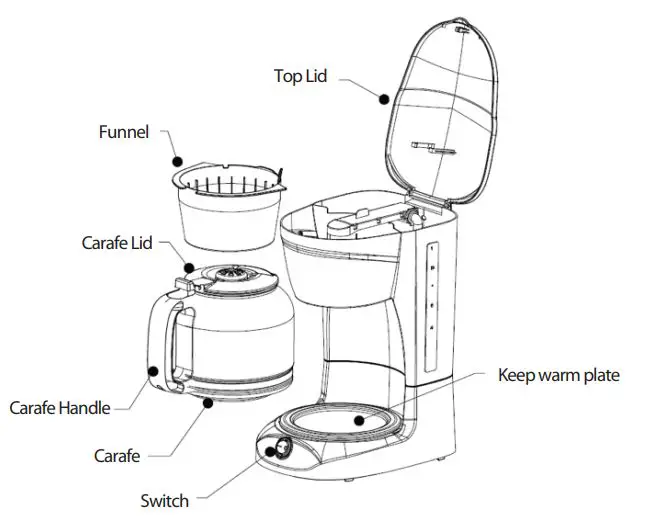 Top Lid

Funnel

Carafe Lid

Keep warm plate

Carafe Handle

Carafe

Switch