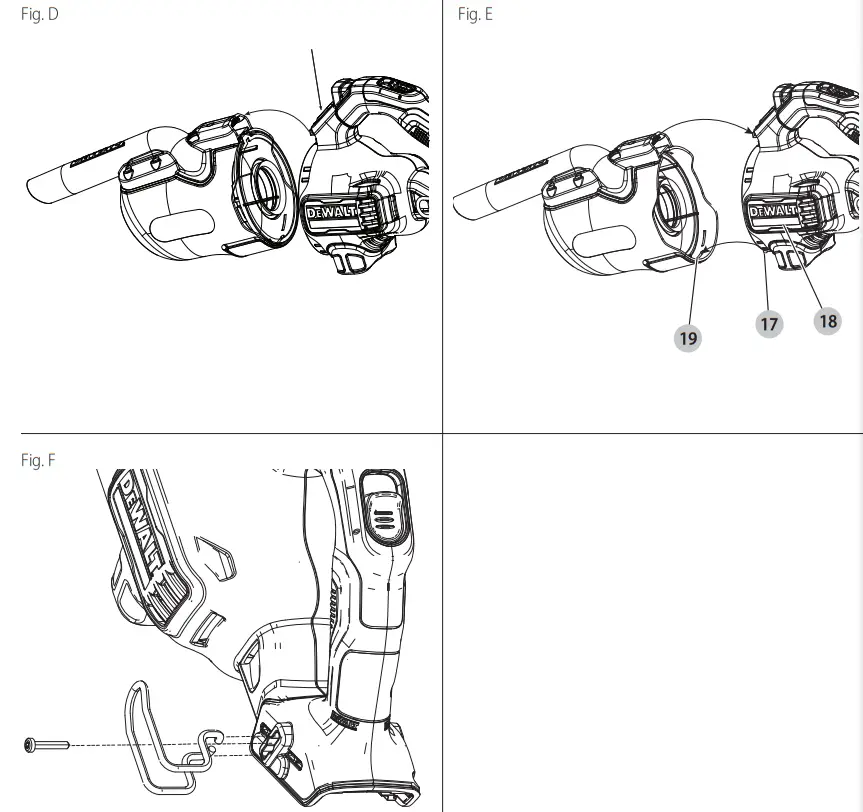 Fig. D

DEWALT

Fig. E

DEWALT

19

17

18

Fig. F

DEWALT