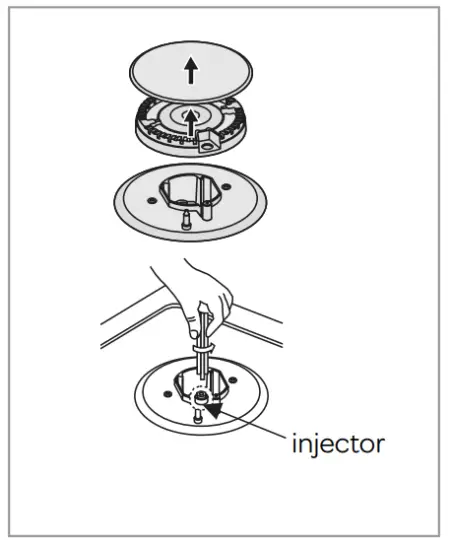 injector