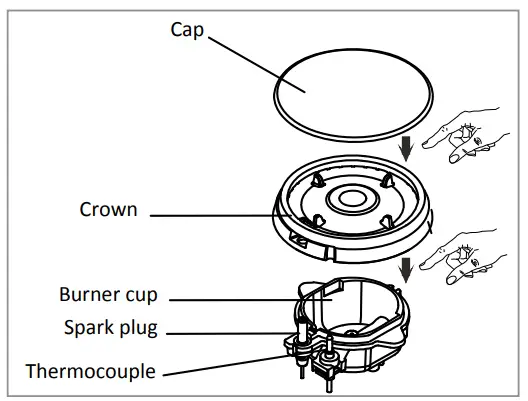 Cap

Crown

Burner cup

Spark plug

Thermocouple