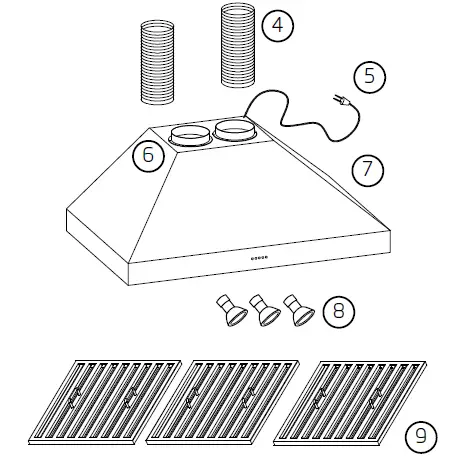 4
5
6
7
8
9