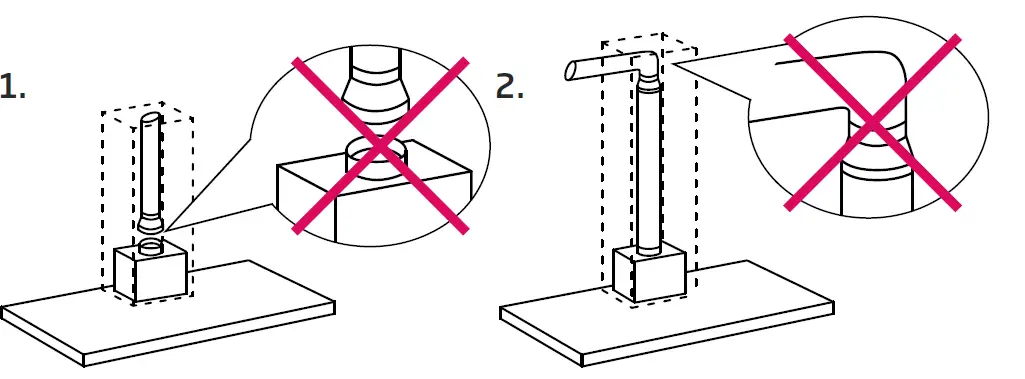 1.

2.