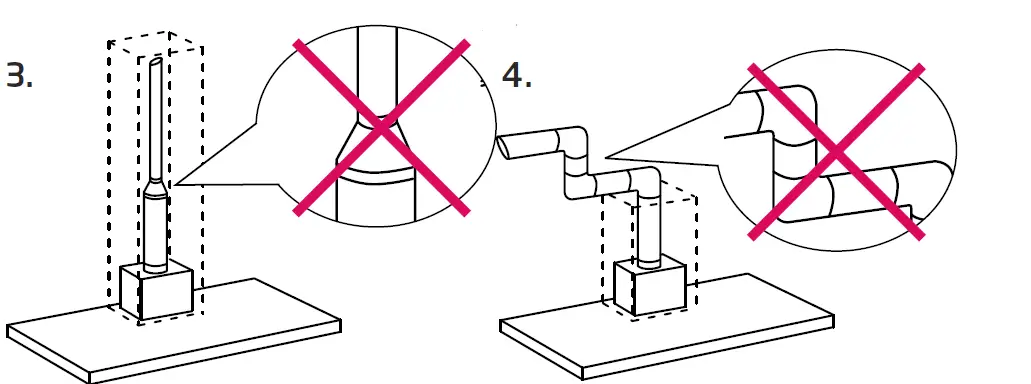 3.

4.