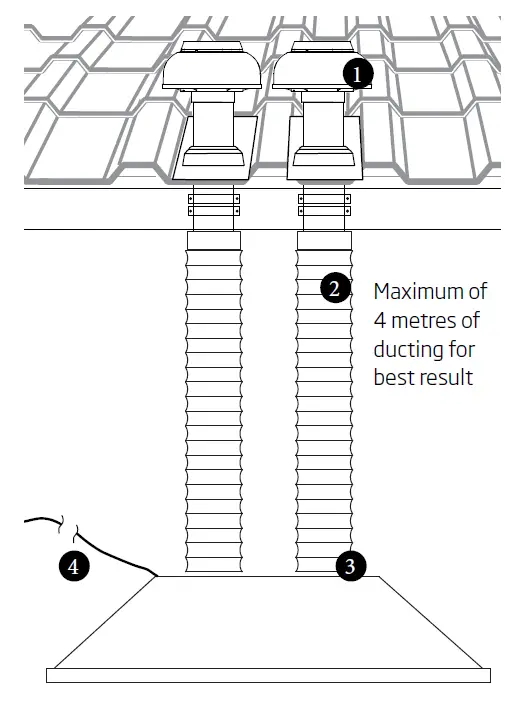 1

2

Maximum of 4 metres of ducting for best result

4

3