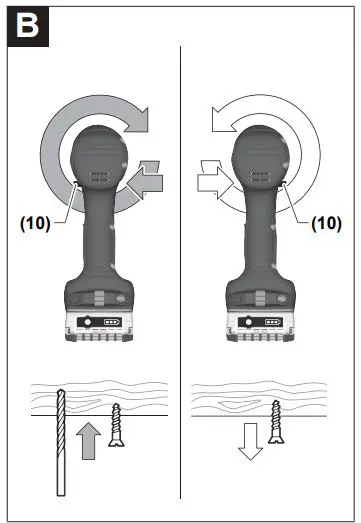 B

(10)

(10)