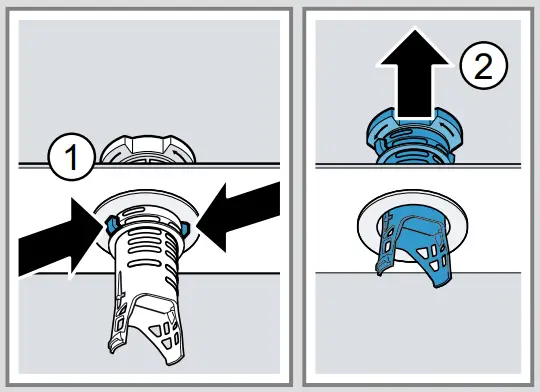 1

2