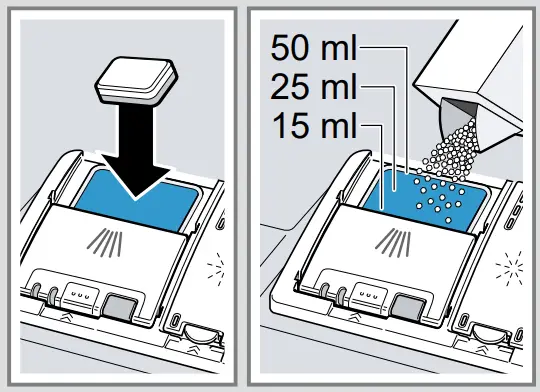 50 ml
25 ml
15 ml