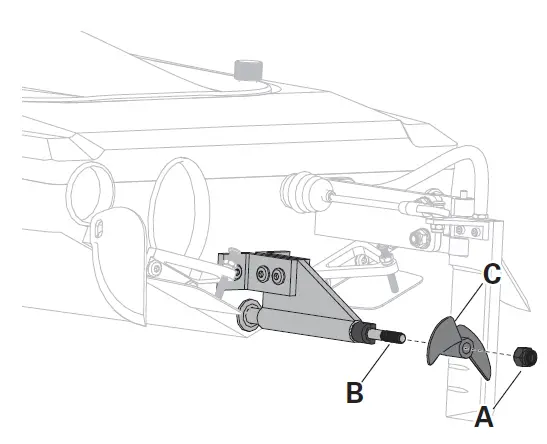 C

B

A