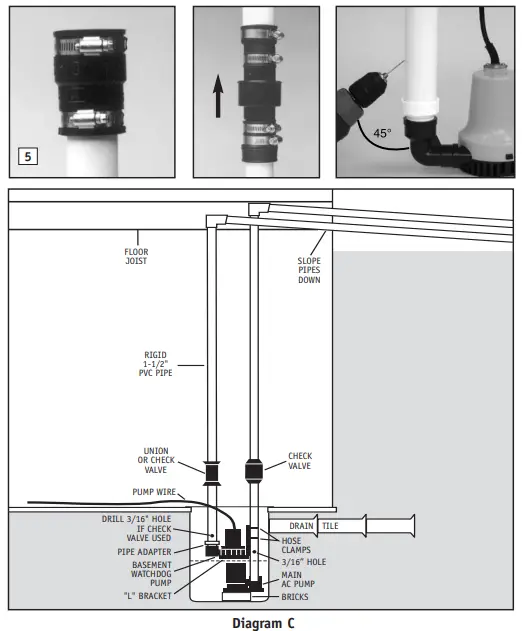 5

45°

FLOOR JOIST

SLOPE PIPES DOWN

RIGID 1-1/2" PVC PIPE

UNION OR CHECK VALVE

CHECK VALVE

PUMP WIRE

DRILL 3/16" HOLE IF CHECK VALVE USED

PIPE ADAPTER

BASEMENT WATCHDOG PUMP

"L" BRACKET

DRAIN TILE

HOSE CLAMPS

3/16" HOLE

MAIN AC PUMP

BRICKS

Diagram C