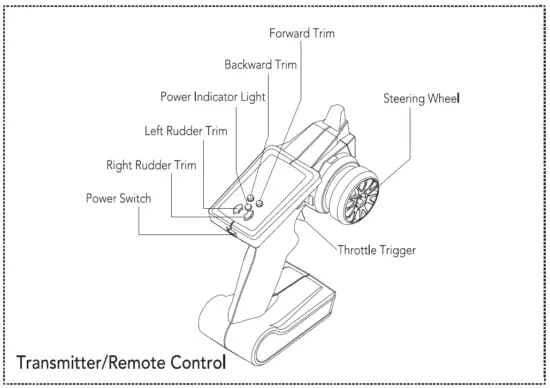 Forward Trim

Backward Trim

Power Indicator Light

Steering Wheel

Left Rudder Trim

Right Rudder Trim

Power Switch

Throttle Trigger

Transmitter/Remote Control