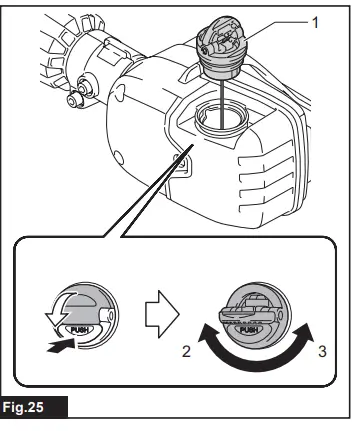 1

PUSH

PUSH

2

3

Fig.25