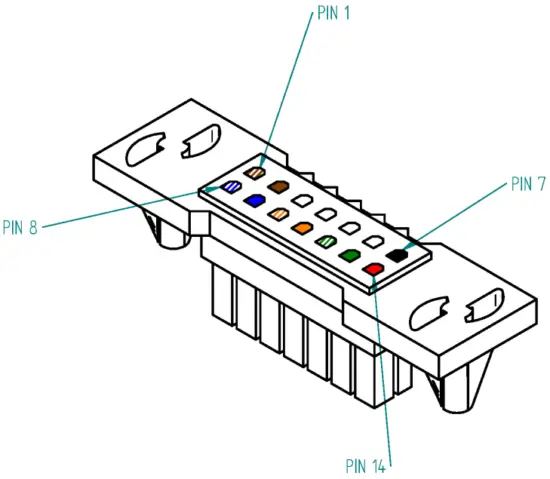 PIN 1

PIN 7

PIN 8

PIN 14