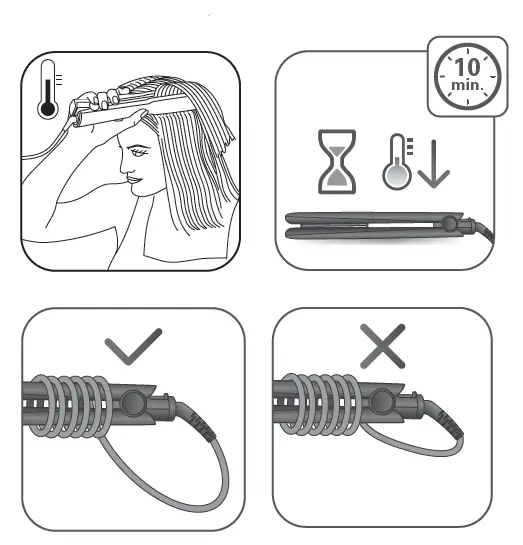 10
min.