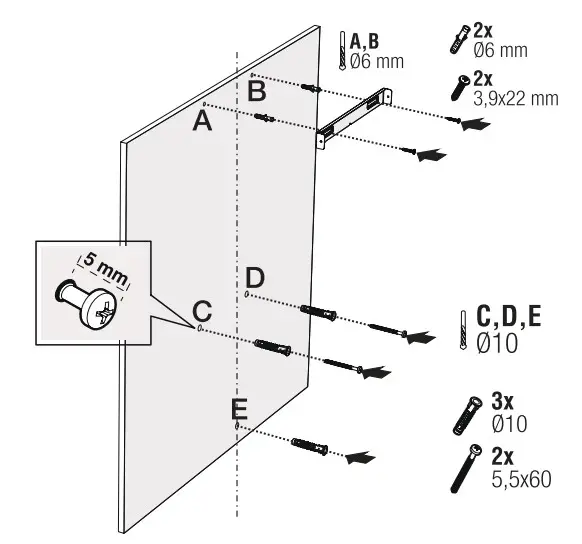 A,B
Ø6 mm

2x
Ø6 mm

2x
3,9x22 mm

B

A

5 mm

D

C

C,D,E
Ø10

E

3x
Ø10

2x
5,5x60