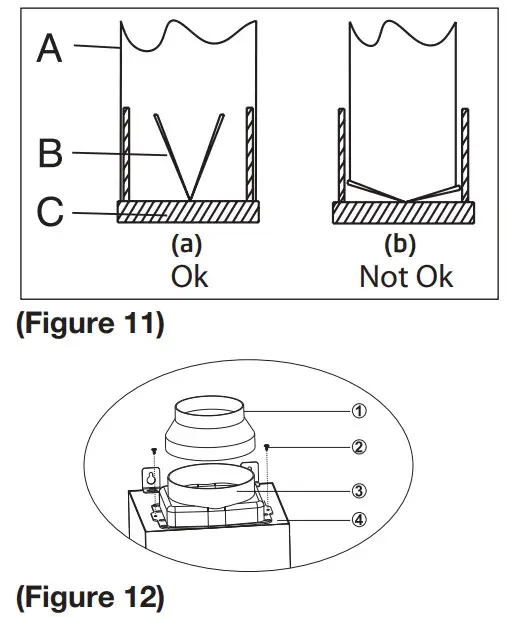 A
B
C
(a)
Ok
(b)
Not Ok

(Figure 11)

①
②
③
④

(Figure 12)