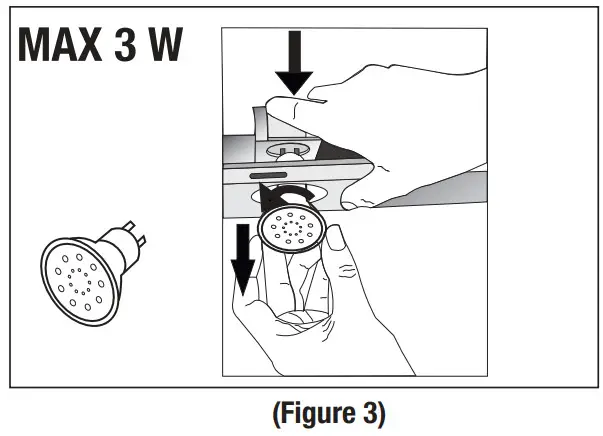 MAX 3 W

(Figure 3)