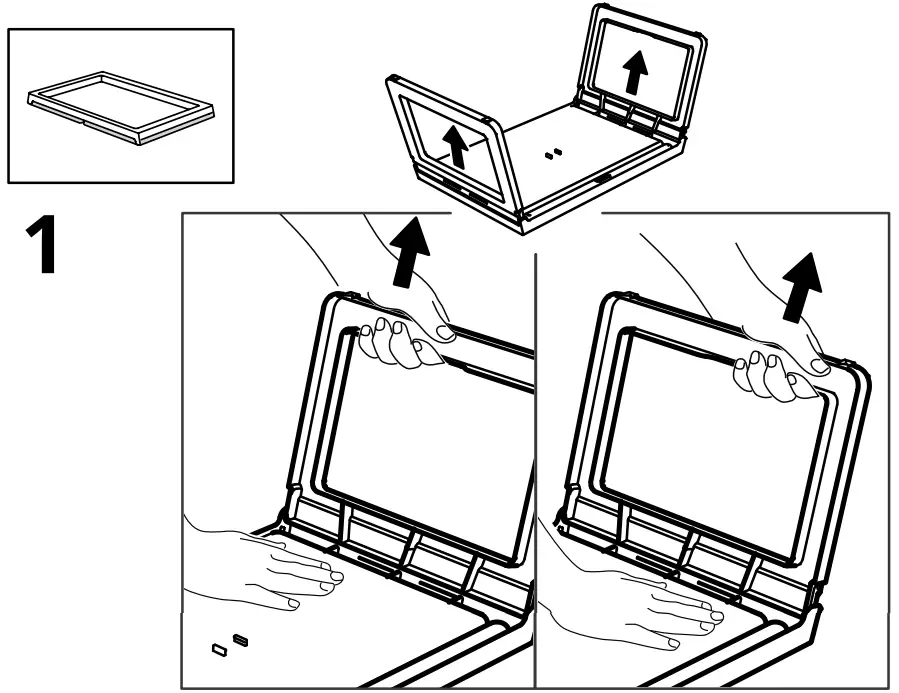 1