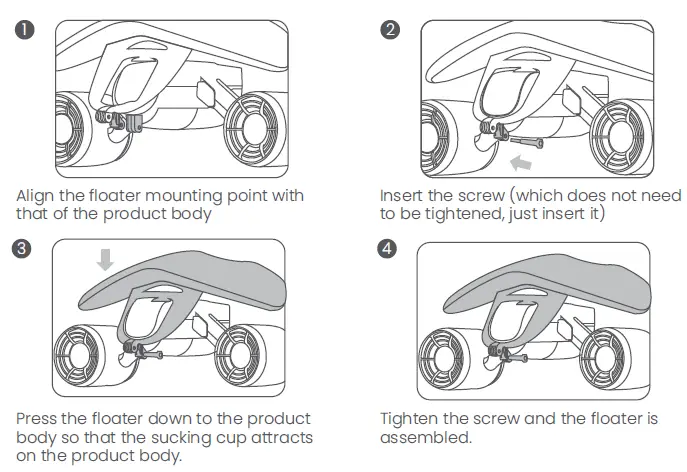 1

Align the floater mounting point with that of the product body

2

Insert the screw (which does not need to be tightened, just insert it)

3

Press the floater down to the product body so that the sucking cup attracts on the product body.

4

Tighten the screw and the floater is assembled.