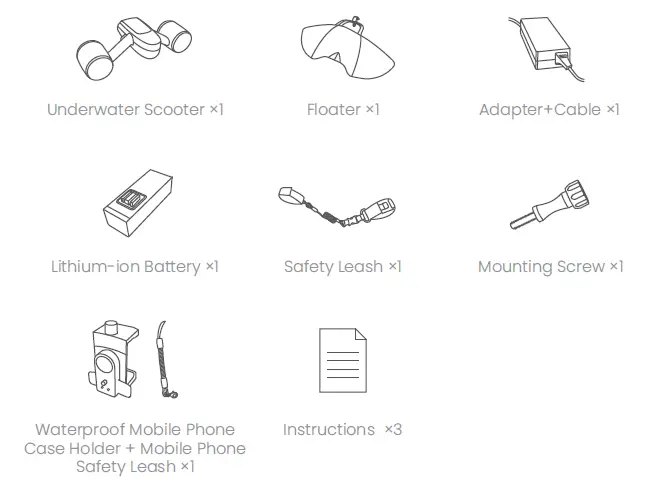 Underwater Scooter ×1

Floater ×1

Adapter+Cable ×1

Lithium-ion Battery ×1

Safety Leash ×1

Mounting Screw ×1

Waterproof Mobile Phone Case Holder + Mobile Phone Safety Leash ×1

Instructions ×3