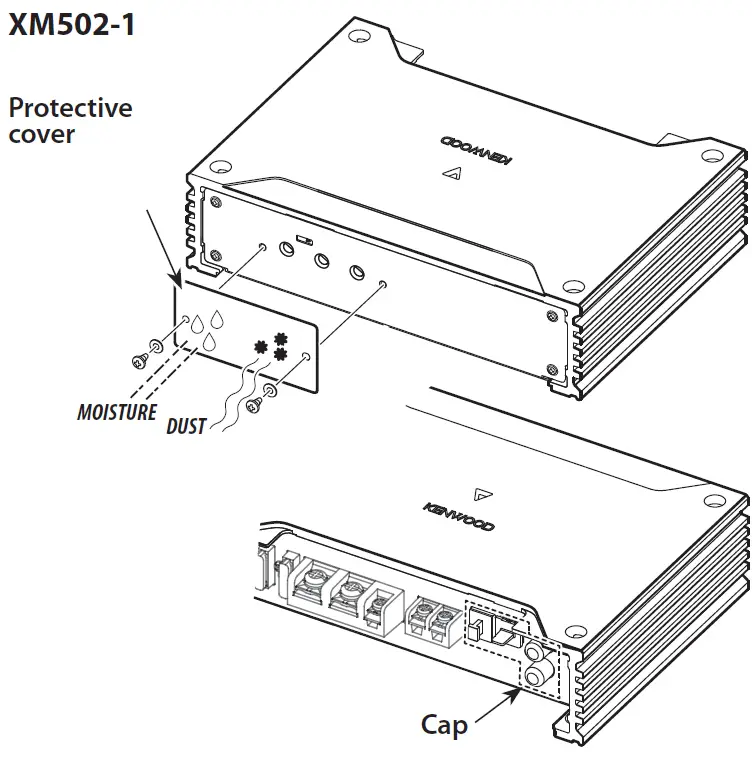 XM502-1

Protective cover

KENWOOD

MOISTURE

DUST

KENWOOD

Cap