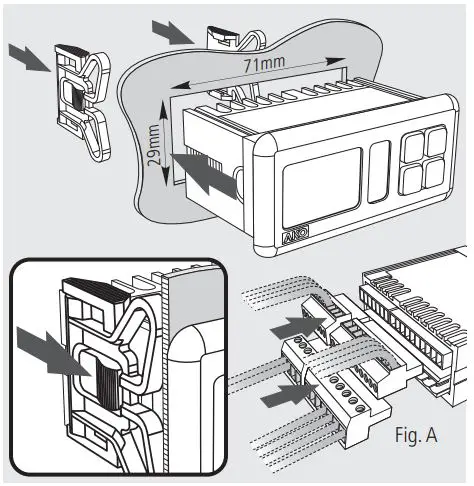 71mm

29mm

AKO

Fig. A