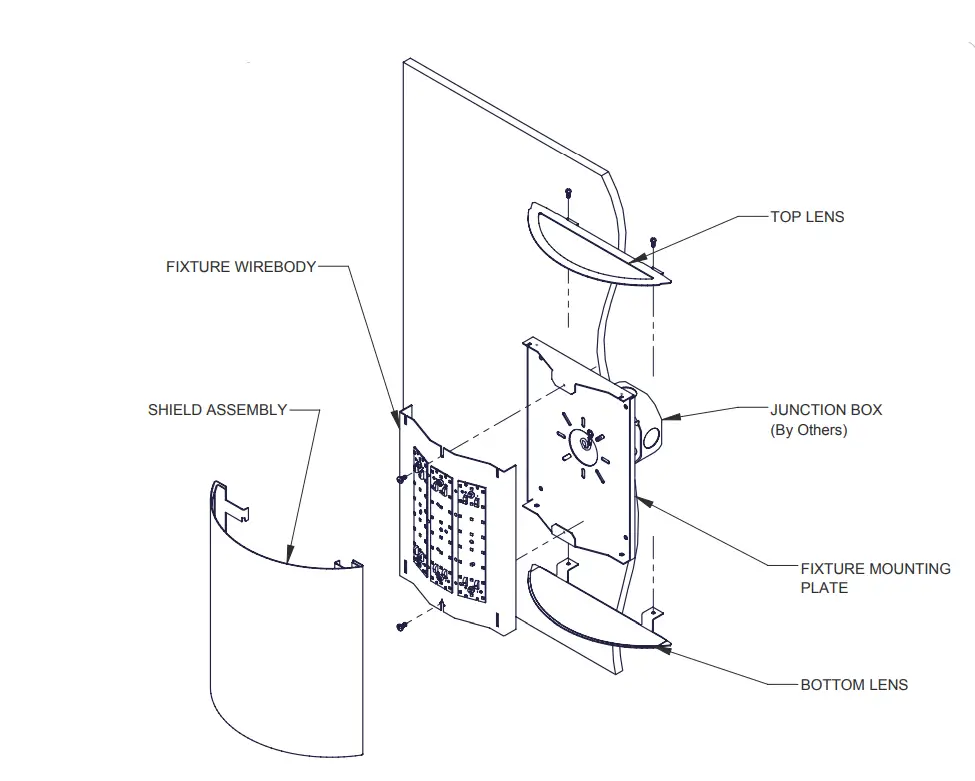 TOP LENS

FIXTURE WIREBODY

SHIELD ASSEMBLY

JUNCTION BOX
(By Others)

FIXTURE MOUNTING PLATE

BOTTOM LENS