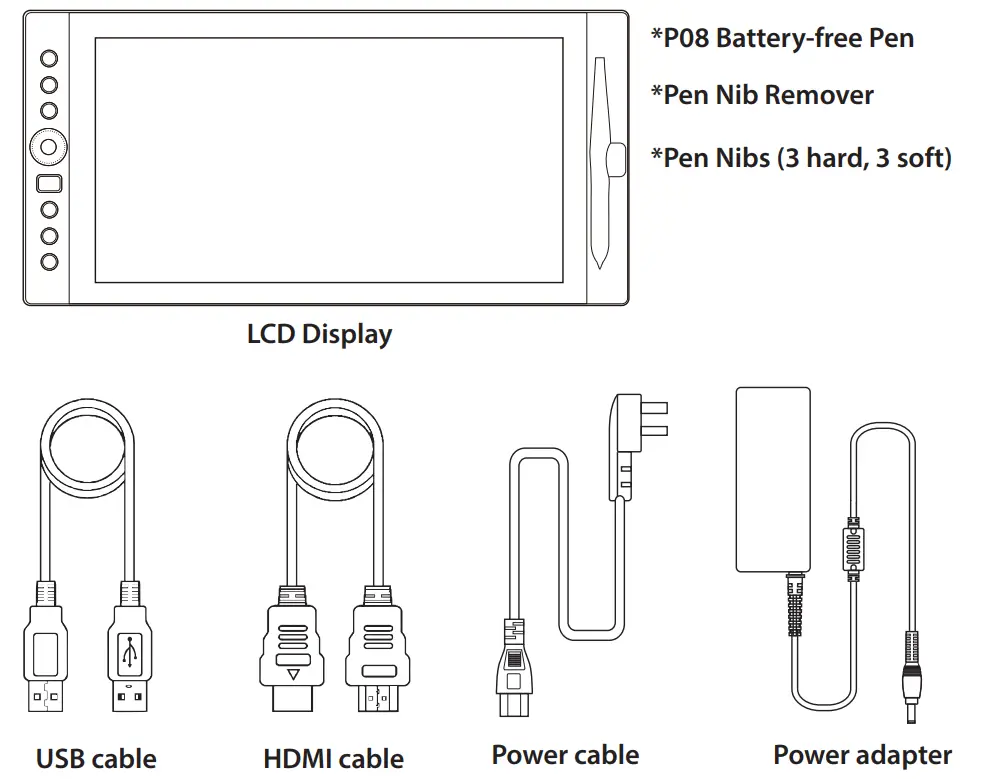 *P08 Battery-free Pen

*Pen Nib Remover

*Pen Nibs (3 hard, 3 soft)

LCD Display

USB cable

HDMI cable

Power cable

Power adapter