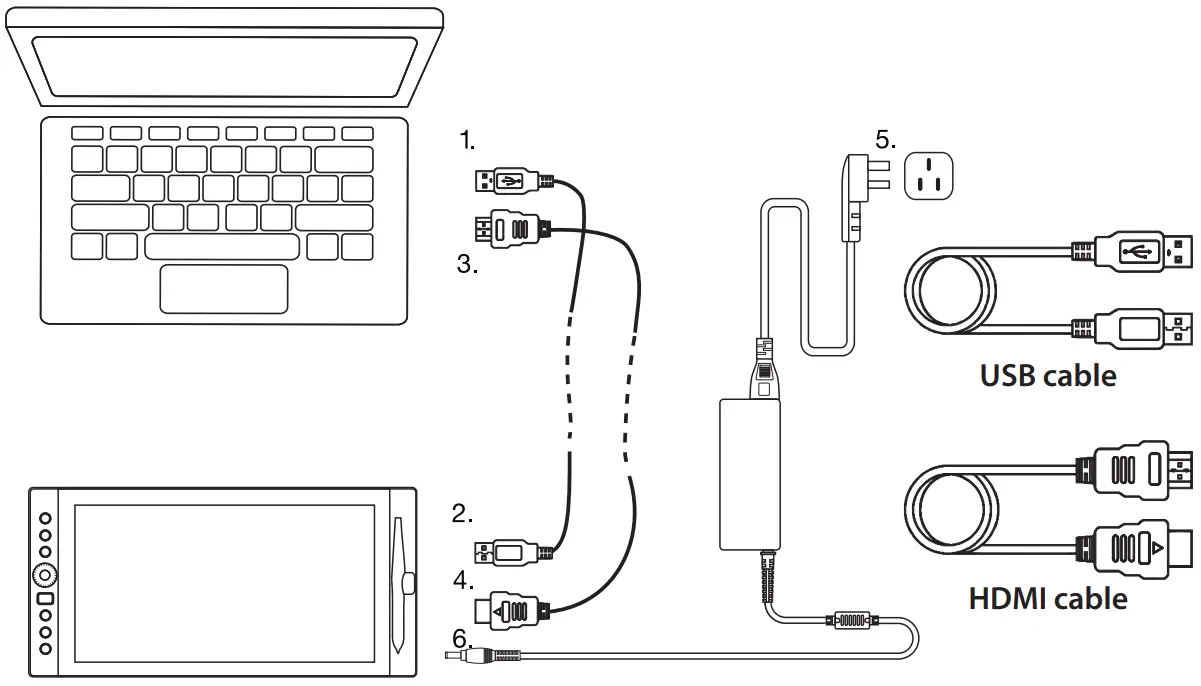 1.

3.

5.

USB cable

2.

4.

6.

HDMI cable