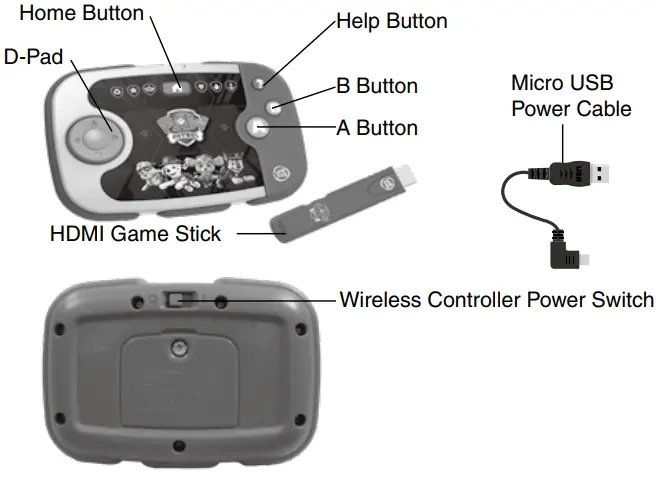 Home Button
Help Button
D-Pad
B Button
A Button
Micro USB Power Cable
USB
HDMI Game Stick
Wireless Controller Power Switch