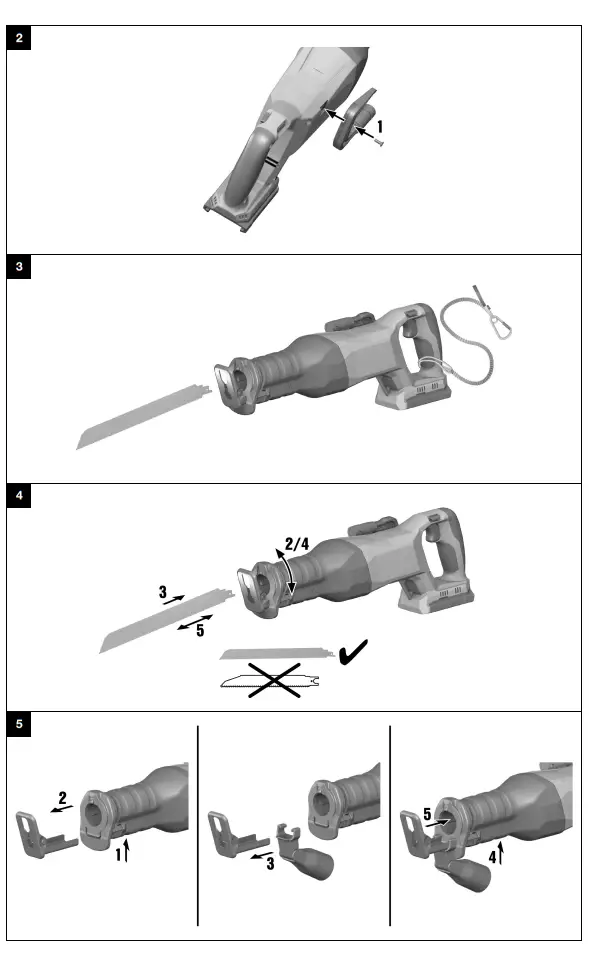 2

1

3

4

2/4

3

5

5

2

1

3

5

4