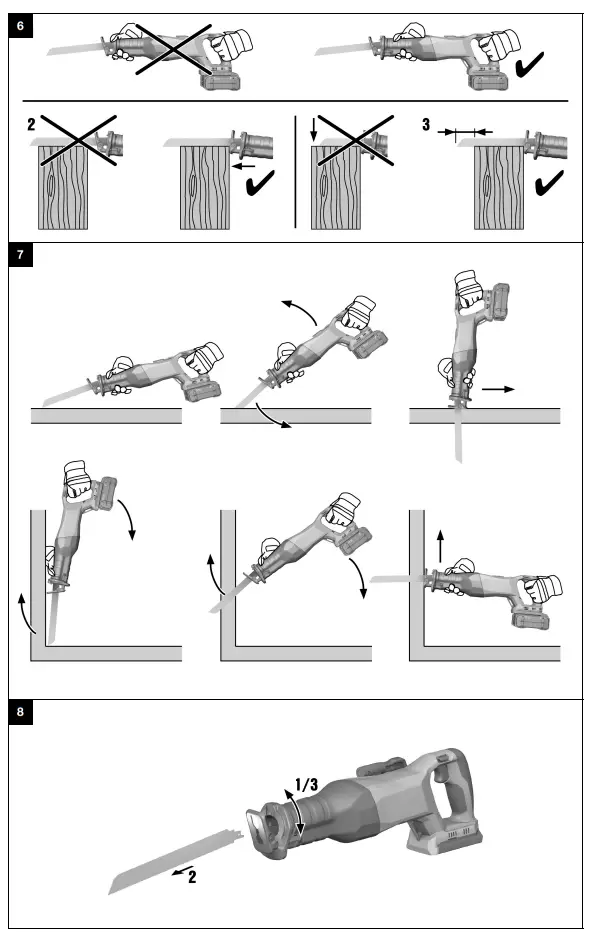 6

2

3

7

8

1/3

2