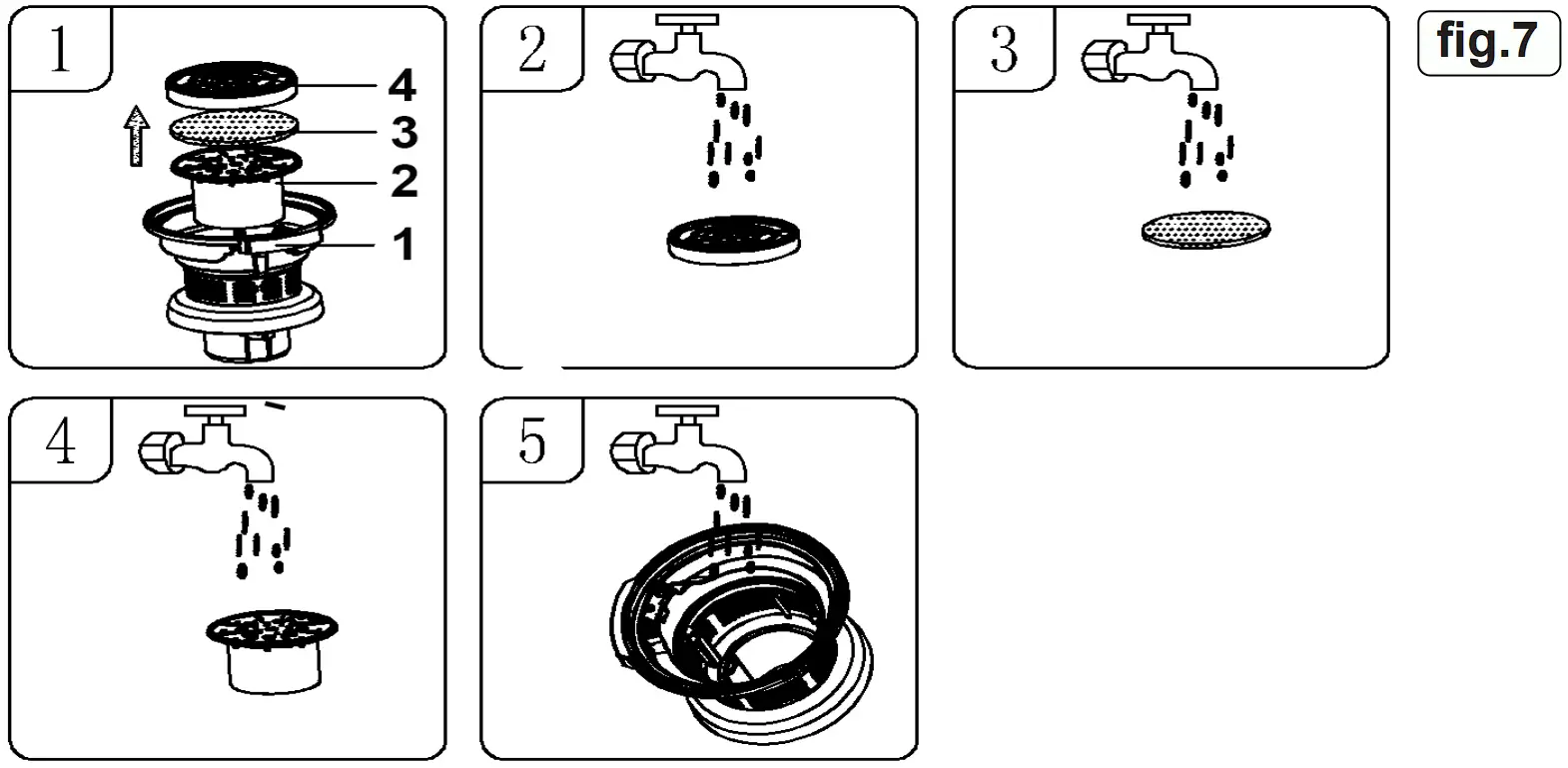 1
4
3
2
1
2
3
fig.7
4
5