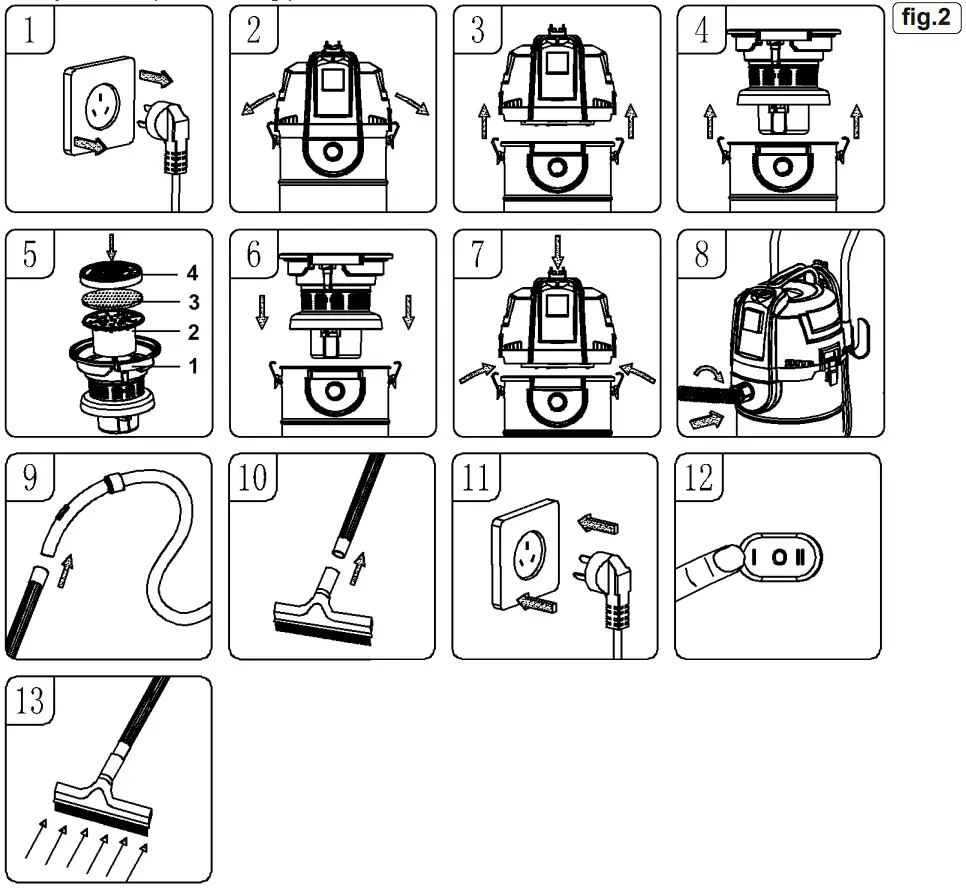 fig.2

1

2

3

4

5

4

3

2

1

6

7

8

9

10

11

12

I O II

13