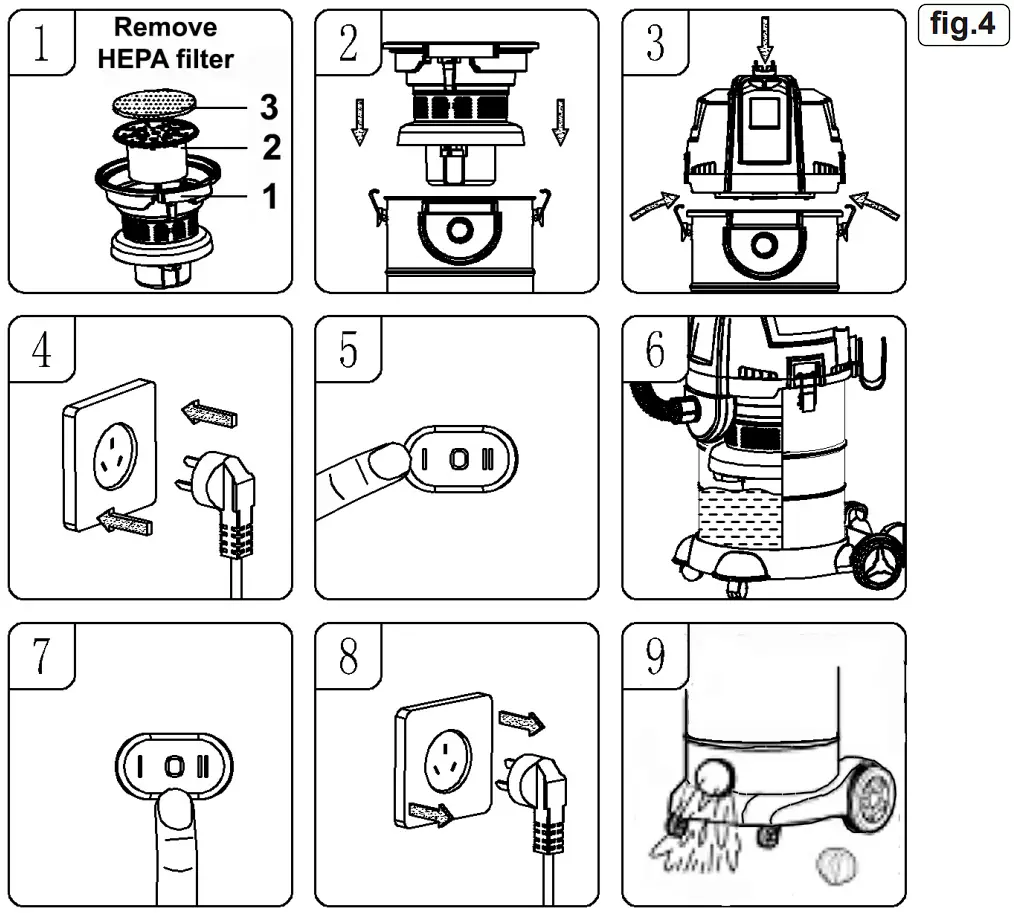 fig.4

1 Remove HEPA filter
3
2
1

2

3

4

5
I O II

6

7
I O II

8

9