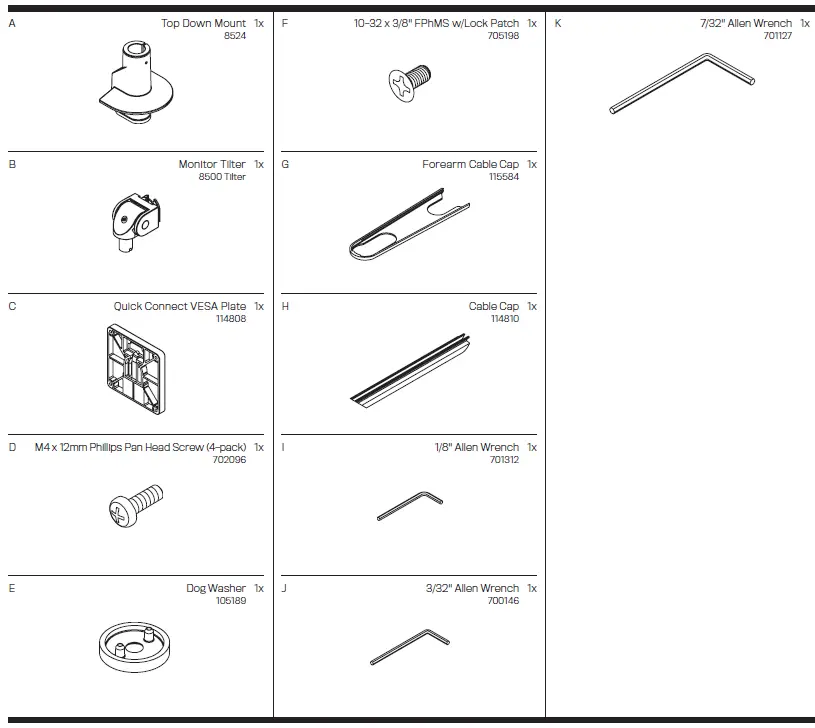 A
Top Down Mount 1x
8524

B
Monitor Tilter 1x
8500 Tilter

C
Quick Connect VESA Plate 1x
114808

D
M4 x 12mm Phillips Pan Head Screw (4-pack) 1x
702096

E
Dog Washer 1x
105189

F
10-32 x 3/8" FPhMS w/Lock Patch 1x
705198

G
Forearm Cable Cap 1x
115584

H
Cable Cap 1x
114810

I
1/8" Allen Wrench 1x
701312

J
3/32" Allen Wrench 1x
700146

K
7/32" Allen Wrench 1x
701127