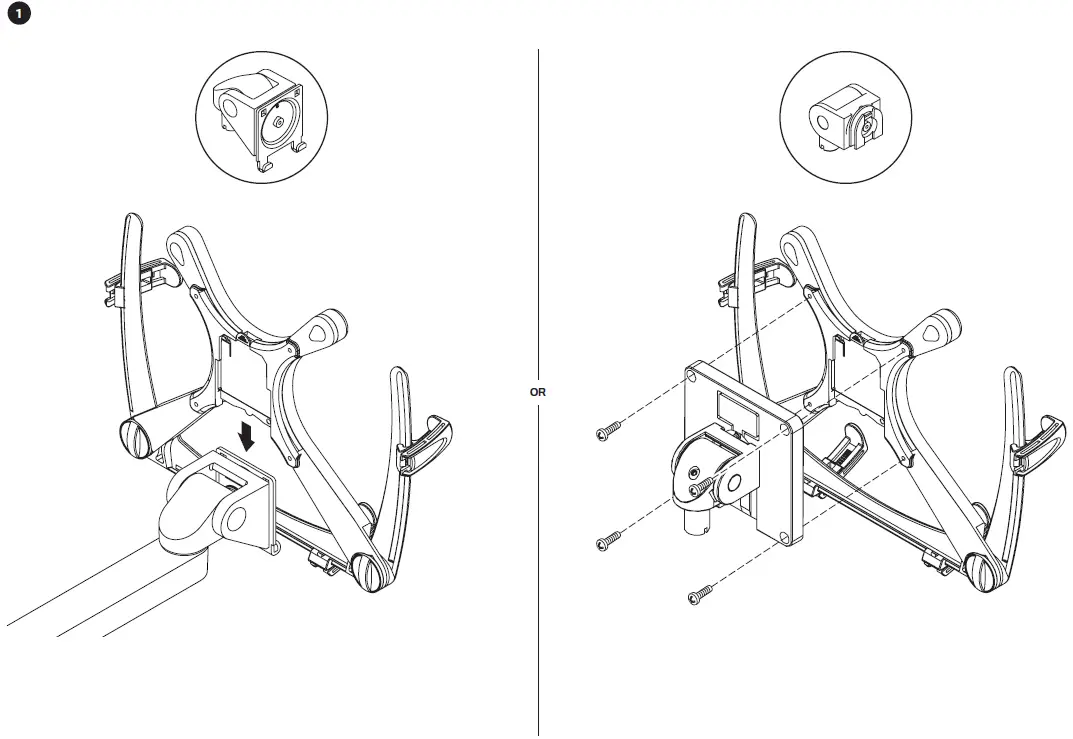 1

OR