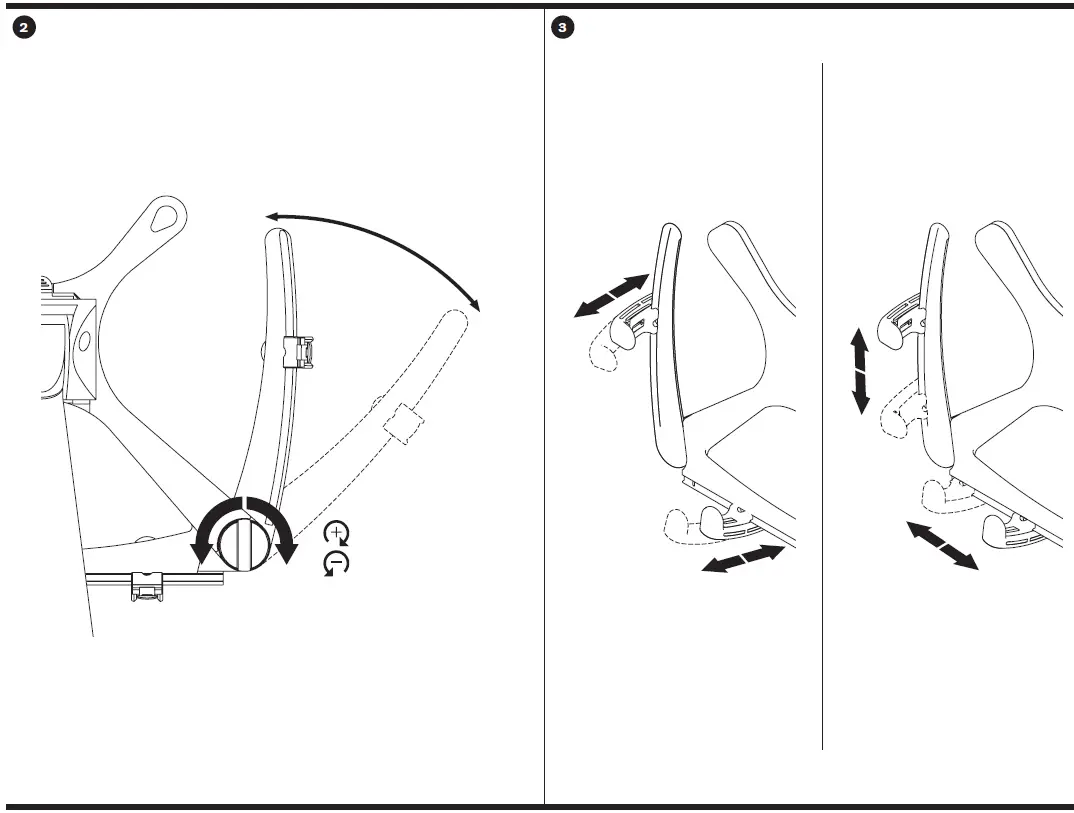 2

+
−

3